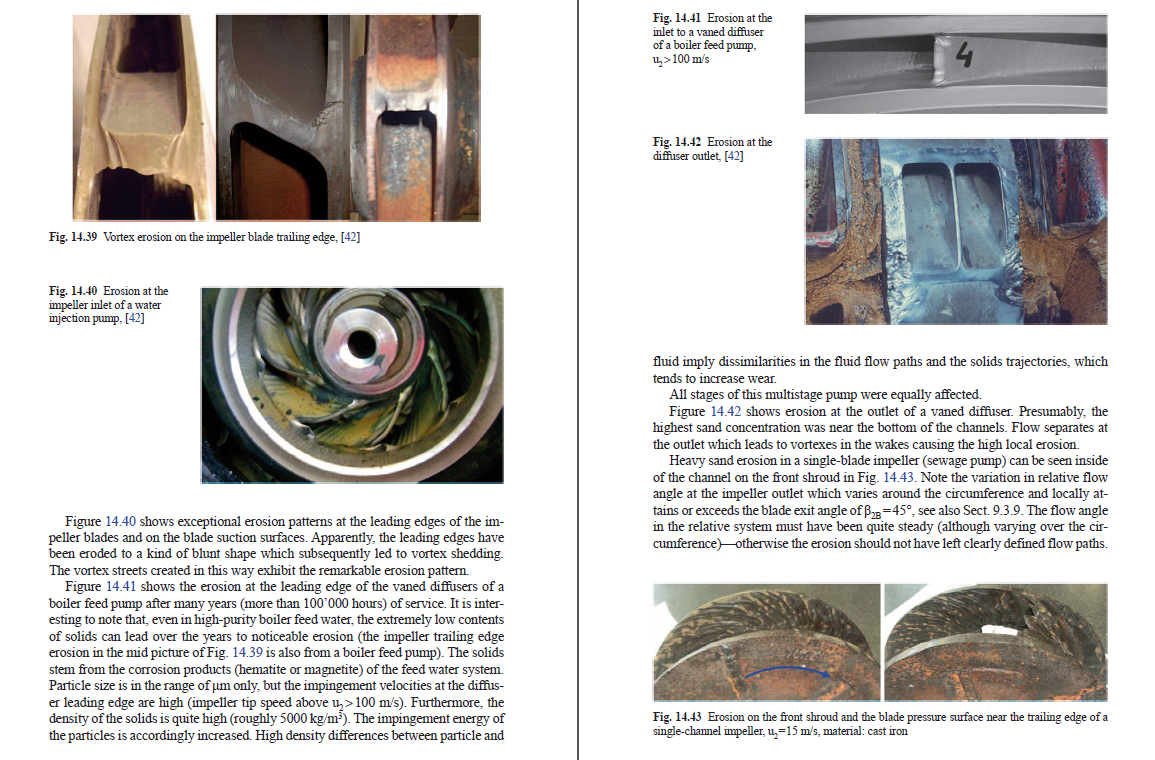 Fig. 14.39 Vortex erosion on the impeller blade trailing edge, [42]

Fig. 14.40 Erosion at the impeller inlet of a water injection pump, [42]

Figure 14.40 shows exceptional erosion patterns at the leading edges of the impeller blades and on the blade suction surfaces. Apparently, the leading edges have been eroded to a kind of blunt shape which subsequently led to vortex shedding. The vortex streets created in this way exhibit the remarkable erosion pattern.

Figure 14.41 shows the erosion at the leading edge of the vaned diffusers of a boiler feed pump after many years (more than 100'000 hours) of service. It is interesting to note that, even in high-purity boiler feed water, the extremely low contents of solids can lead over the years to noticeable erosion (the impeller trailing edge erosion in the mid picture of Fig. 14.39 is also from a boiler feed pump). The solids stem from the corrosion products (hematite or magnetite) of the feed water system. Particle size is in the range of μm only, but the impingement velocities at the diffuser leading edge are high (impeller tip speed above $u_2 > 100$ m/s). Furthermore, the density of the solids is quite high (roughly 5000 kg/m$^3$). The impingement energy of the particles is accordingly increased. High density differences between particle and

Fig. 14.41 Erosion at the inlet to a vaned diffuser of a boiler feed pump, $u_2 > 100$ m/s

4

Fig. 14.42 Erosion at the diffuser outlet, [42]

fluid imply dissimilarities in the fluid flow paths and the solids trajectories, which tends to increase wear.

All stages of this multistage pump were equally affected.

Figure 14.42 shows erosion at the outlet of a vaned diffuser. Presumably, the highest sand concentration was near the bottom of the channels. Flow separates at the outlet which leads to vortexes in the wakes causing the high local erosion.

Heavy sand erosion in a single-blade impeller (sewage pump) can be seen inside of the channel on the front shroud in Fig. 14.43. Note the variation in relative flow angle at the impeller outlet which varies around the circumference and locally attains or exceeds the blade exit angle of $\beta_{2B} = 45°$, see also Sect. 9.3.9. The flow angle in the relative system must have been quite steady (although varying over the circumference)—otherwise the erosion should not have left clearly defined flow paths.

Fig. 14.43 Erosion on the front shroud and the blade pressure surface near the trailing edge of a single-channel impeller, $u_2 = 15$ m/s, material: cast iron